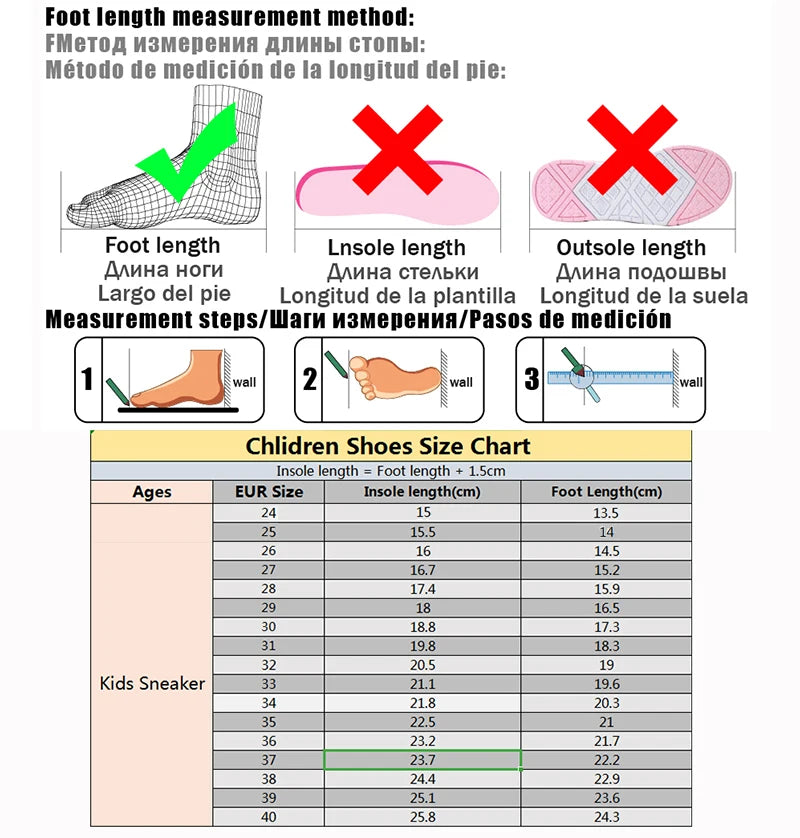 Foot length measurement method:
FМетод измерения длины стопы:
Método de medición de la longitud del pie:

Foot length
Длина ноги
Largo del pie

Lnsole length
Длина стельки
Longitud de la plantilla

Outsole length
Длина подошвы
Longitud de la suela

Measurement steps/Шаги измерения/Pasos de medición

1 wall
2 wall
3 wall

Chlidren Shoes Size Chart

Insole length = Foot length + 1.5cm

| Ages | EUR Size | Insole length(cm) | Foot Length(cm) |
|---|---|---|---|
| Kids Sneaker | 24 | 15 | 13.5 |
| | 25 | 15.5 | 14 |
| | 26 | 16 | 14.5 |
| | 27 | 16.7 | 15.2 |
| | 28 | 17.4 | 15.9 |
| | 29 | 18 | 16.5 |
| | 30 | 18.8 | 17.3 |
| | 31 | 19.8 | 18.3 |
| | 32 | 20.5 | 19 |
| | 33 | 21.1 | 19.6 |
| | 34 | 21.8 | 20.3 |
| | 35 | 22.5 | 21 |
| | 36 | 23.2 | 21.7 |
| | 37 | 23.7 | 22.2 |
| | 38 | 24.4 | 22.9 |
| | 39 | 25.1 | 23.6 |
| | 40 | 25.8 | 24.3 |